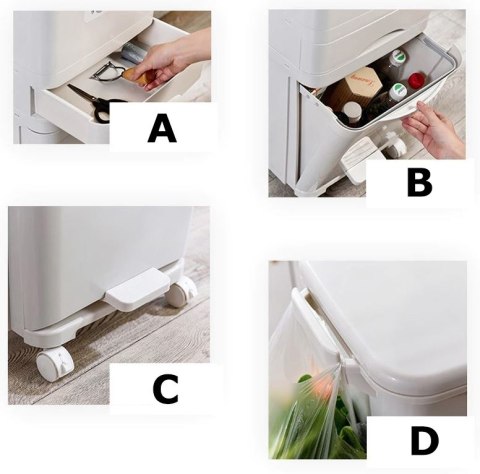 A

B

C

D